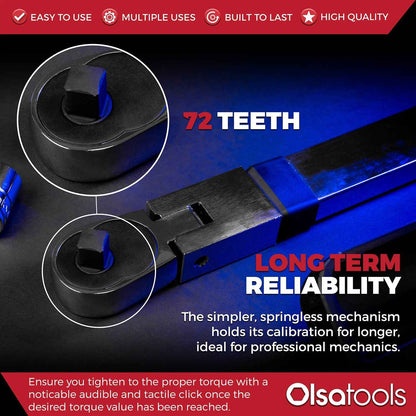 EASY TO USE MULTIPLE USES BUILT TO LAST HIGH QUALITY

72 TEETH

LONG TERM RELIABILITY

The simpler, springless mechanism holds its calibration for longer, ideal for professional mechanics.

Ensure you tighten to the proper torque with a noticable audible and tactile click once the desired torque value has been reached.

Olsatools