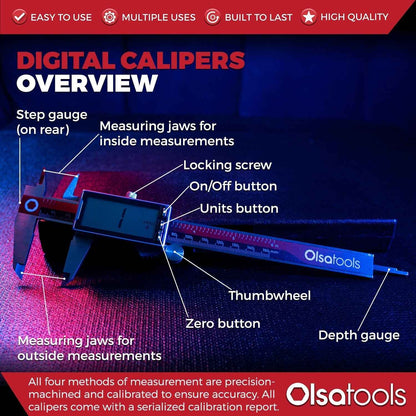 EASY TO USE MULTIPLE USES BUILT TO LAST HIGH QUALITY

DIGITAL CALIPERS
OVERVIEW

Step gauge (on rear)

Measuring jaws for inside measurements

Locking screw

On/Off button

Units button

Olsatools

Thumbwheel

Zero button

Depth gauge

Measuring jaws for outside measurements

All four methods of measurement are precision-machined and calibrated to ensure accuracy. All calipers come with a serialized calibration report.

Olsatools