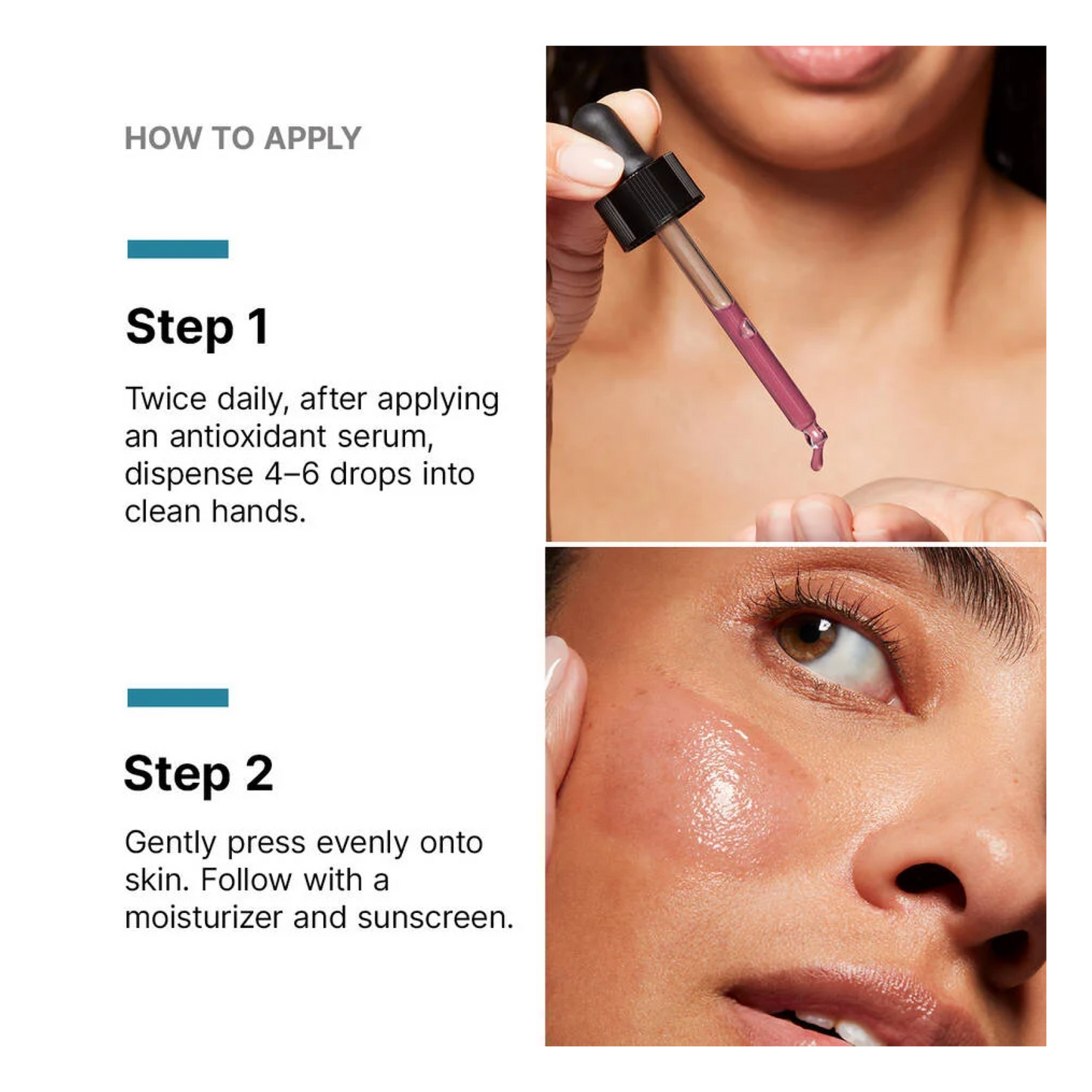 HOW TO APPLY

Step 1

Twice daily, after applying an antioxidant serum, dispense 4–6 drops into clean hands.

Step 2

Gently press evenly onto skin. Follow with a moisturizer and sunscreen.